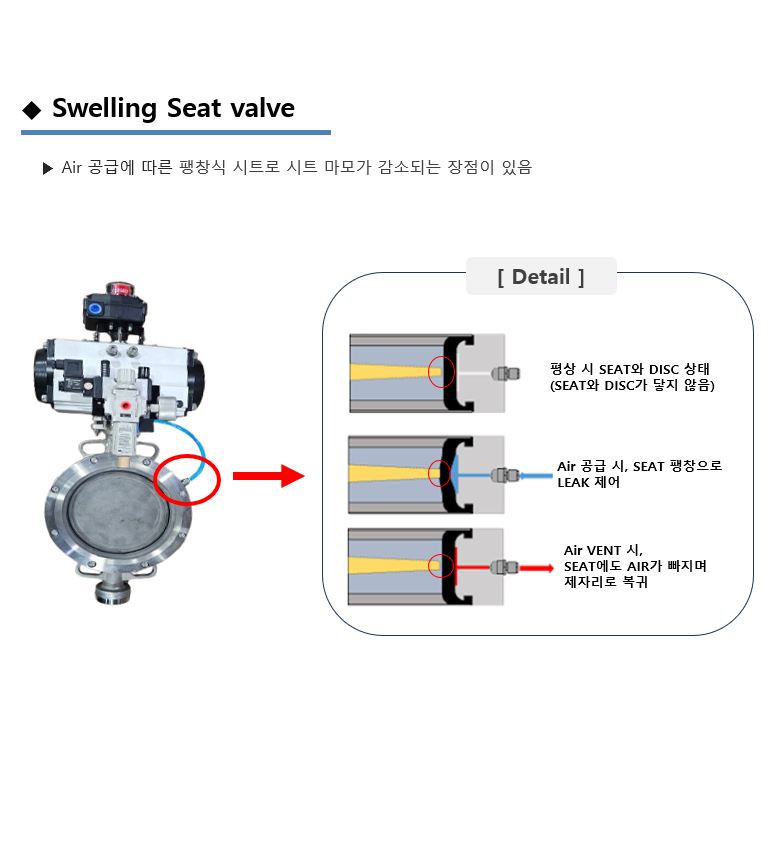 ◆ Swelling Seat valve

▶ Air 공급에 따른 팽창식 시트로 시트 마모가 감소되는 장점이 있음

[ Detail ]

평상 시 SEAT와 DISC 상태 (SEAT와 DISC가 닿지 않음)

Air 공급 시, SEAT 팽창으로 LEAK 제어

Air VENT 시, SEAT에도 AIR가 빠지며 제자리로 복귀